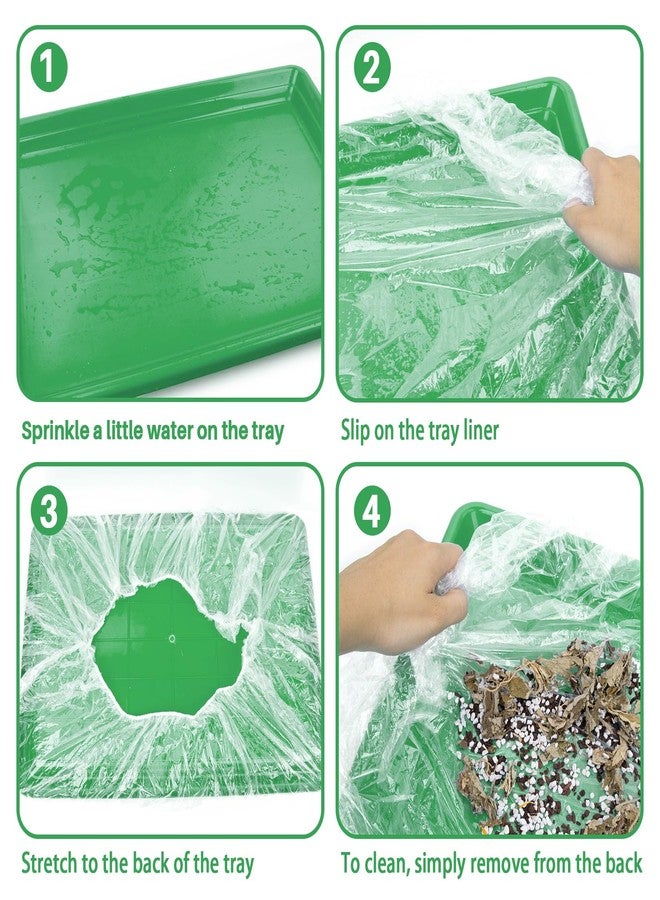 1

Sprinkle a little water on the tray

2

Slip on the tray liner

3

Stretch to the back of the tray

4

To clean, simply remove from the back